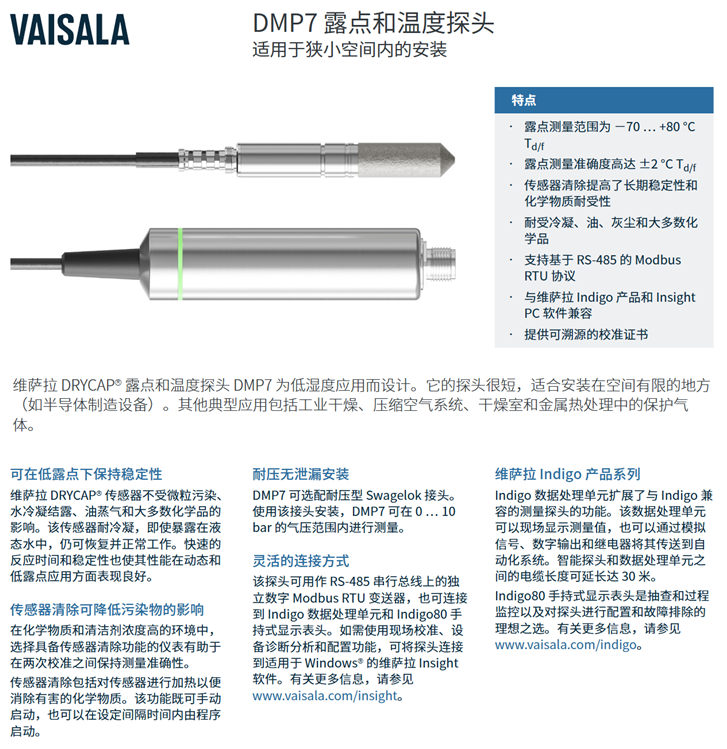 VAISALA

DMP7 露点和温度探头
适用于狭小空间内的安装

特点

· 露点测量范围为 −70 ... +80 °C $T_{d/f}$
· 露点测量准确度高达 ±2 °C $T_{d/f}$
· 传感器清除提高了长期稳定性和化学物质耐受性
· 耐受冷凝、油、灰尘和大多数化学品
· 支持基于 RS-485 的 Modbus RTU 协议
· 与维萨拉 Indigo 产品和 Insight PC 软件兼容
· 提供可溯源的校准证书

维萨拉 DRYCAP® 露点和温度探头 DMP7 为低湿度应用而设计。它的探头很短，适合安装在空间有限的地方（如半导体制造设备）。其他典型应用包括工业干燥、压缩空气系统、干燥室和金属热处理中的保护气体。

可在低露点下保持稳定性
维萨拉 DRYCAP® 传感器不受微粒污染、水冷凝结露、油蒸气和大多数化学品的影响。该传感器耐冷凝，即使暴露在液态水中，仍可恢复并正常工作。快速的反应时间和稳定性也使其性能在动态和低露点应用方面表现良好。

传感器清除可降低污染物的影响
在化学物质和清洁剂浓度高的环境中，选择具备传感器清除功能的仪表有助于在两次校准之间保持测量准确性。
传感器清除包括对传感器进行加热以便消除有害的化学物质。该功能既可手动启动，也可以在设定间隔时间内由程序启动。

耐压无泄漏安装
DMP7 可选配耐压型 Swagelok 接头。使用该接头安装，DMP7 可在 0 ... 10 bar 的气压范围内进行测量。

灵活的连接方式
该探头可用作 RS-485 串行总线上的独立数字 Modbus RTU 变送器，也可连接到 Indigo 数据处理单元和 Indigo80 手持式显示表头。如需使用现场校准、设备诊断分析和配置功能，可将探头连接到适用于 Windows® 的维萨拉 Insight 软件。有关更多信息，请参见 www.vaisala.com/insight。

维萨拉 Indigo 产品系列
Indigo 数据处理单元扩展了与 Indigo 兼容的测量探头的功能。该数据处理单元可以现场显示测量值，也可以通过模拟信号、数字输出和继电器将其传送到自动化系统。智能探头和数据处理单元之间的电缆长度可延长达 30 米。
Indigo80 手持式显示表头是抽查和过程监控以及对探头进行配置和故障排除的理想之选。有关更多信息，请参见 www.vaisala.com/indigo。